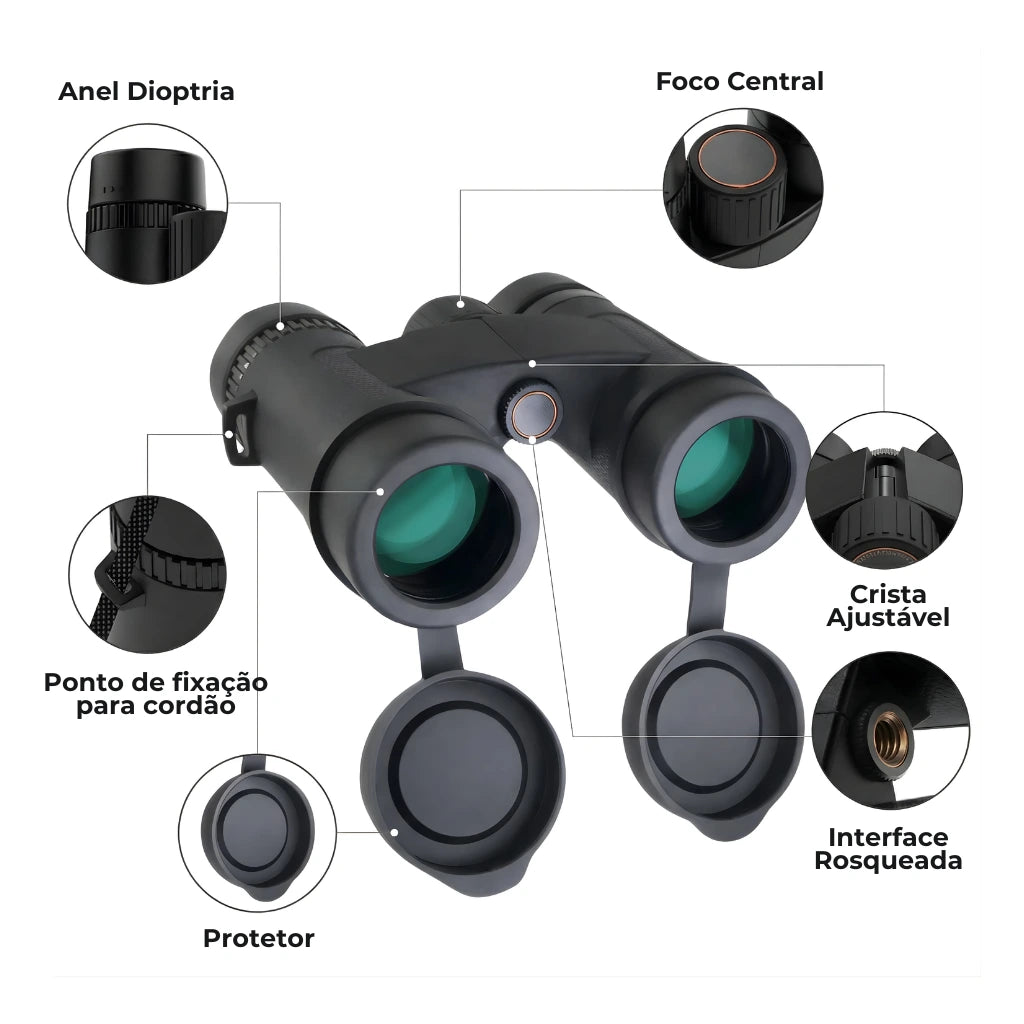 Anel Dioptria

Foco Central

Crista Ajustável

Ponto de fixação para cordão

Interface Rosqueada

Protetor